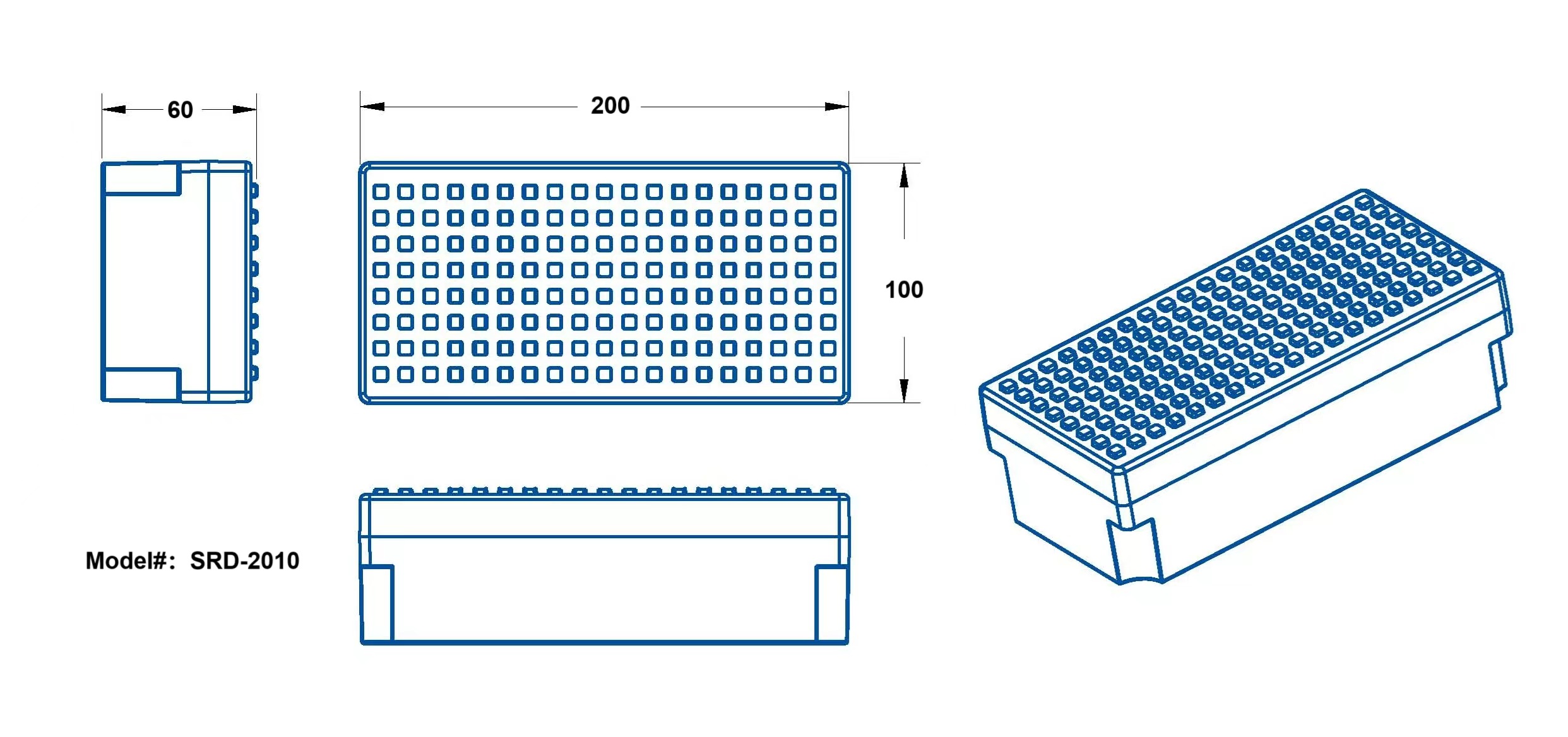 60

200

100

Model#: SRD-2010